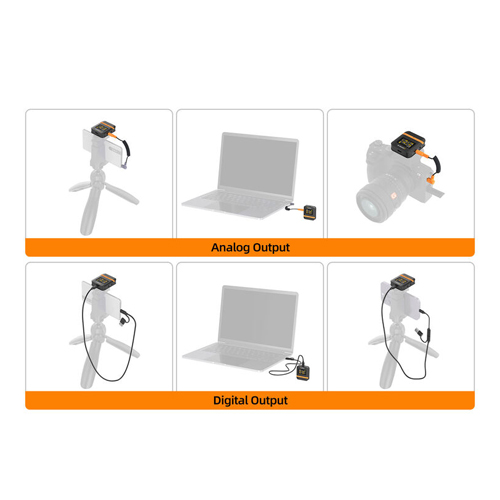 Analog Output

Digital Output